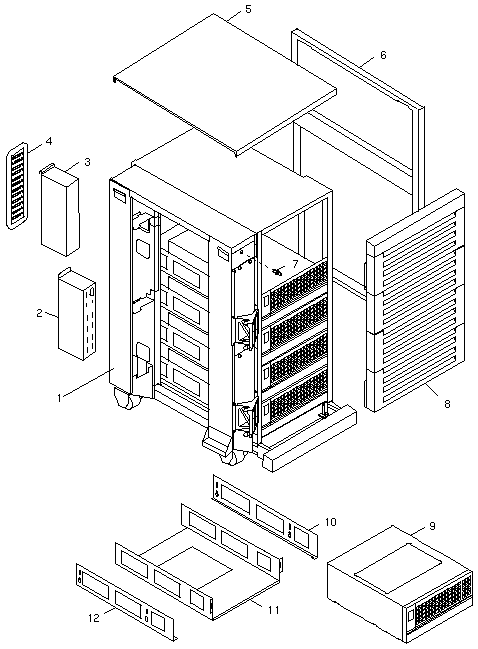 5
6
4
3
7
2
1
8
10
9
11
12