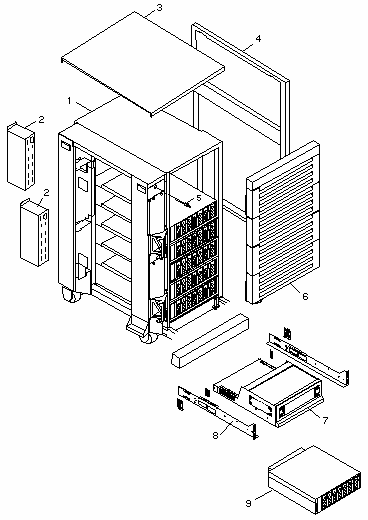 3
4
1
2
2
5
6
7
8
9